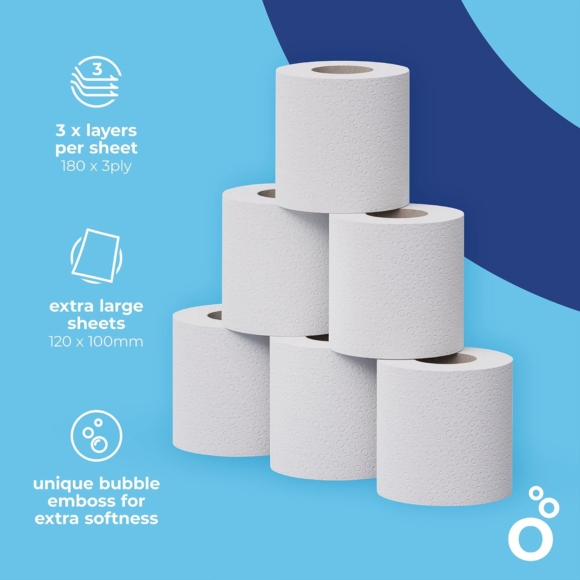 3

3 x layers per sheet
180 x 3ply

extra large sheets
120 x 100mm

unique bubble emboss for extra softness